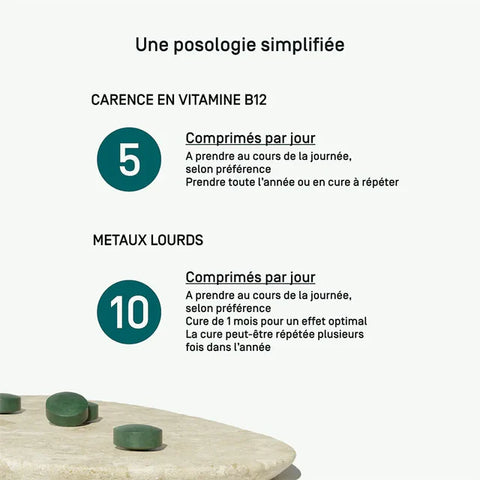 Une posologie simplifiée

CARENCE EN VITAMINE B12

5

Comprimés par jour

A prendre au cours de la journée, selon préférence
Prendre toute l'année ou en cure à répéter

METAUX LOURDS

10

Comprimés par jour

A prendre au cours de la journée, selon préférence
Cure de 1 mois pour un effet optimal
La cure peut-être répétée plusieurs fois dans l'année